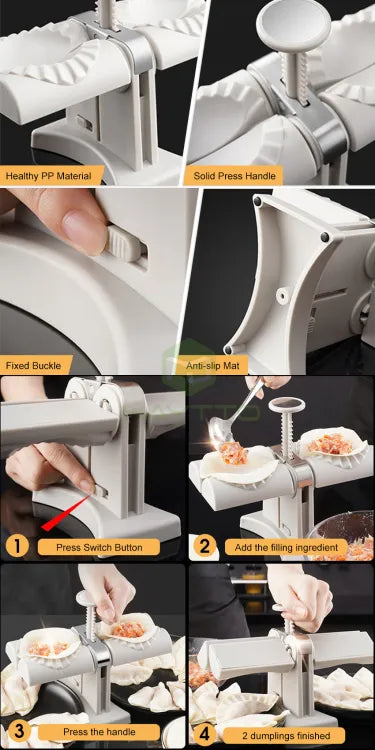 Healthy PP Material

Solid Press Handle

Fixed Buckle

Anti-slip Mat

1 Press Switch Button

2 Add the filling ingredient

3 Press the handle

4 2 dumplings finished